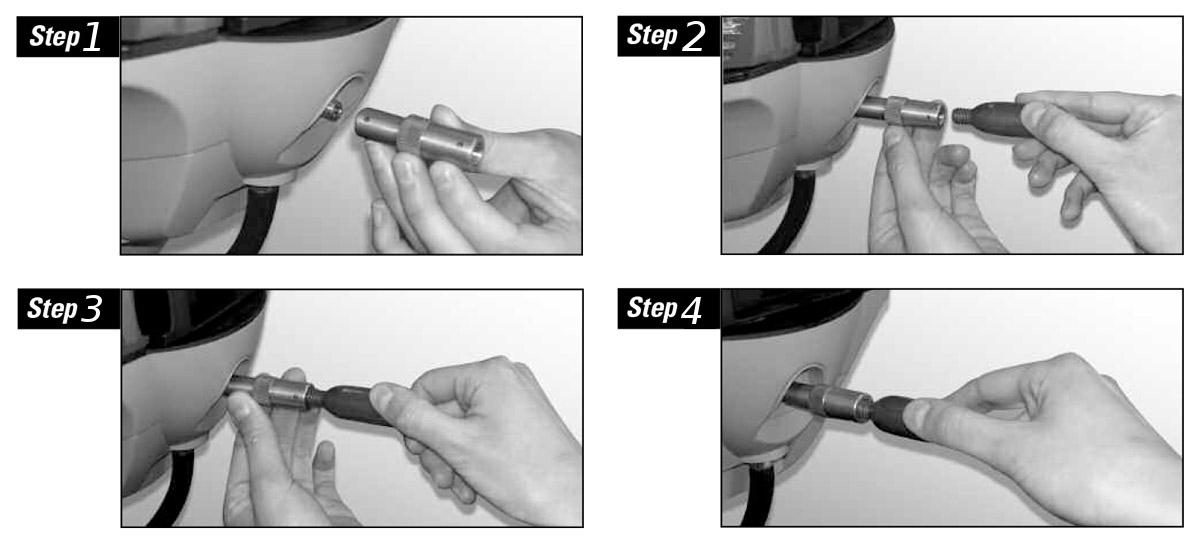 Step 1

Step 2

Step 3

Step 4